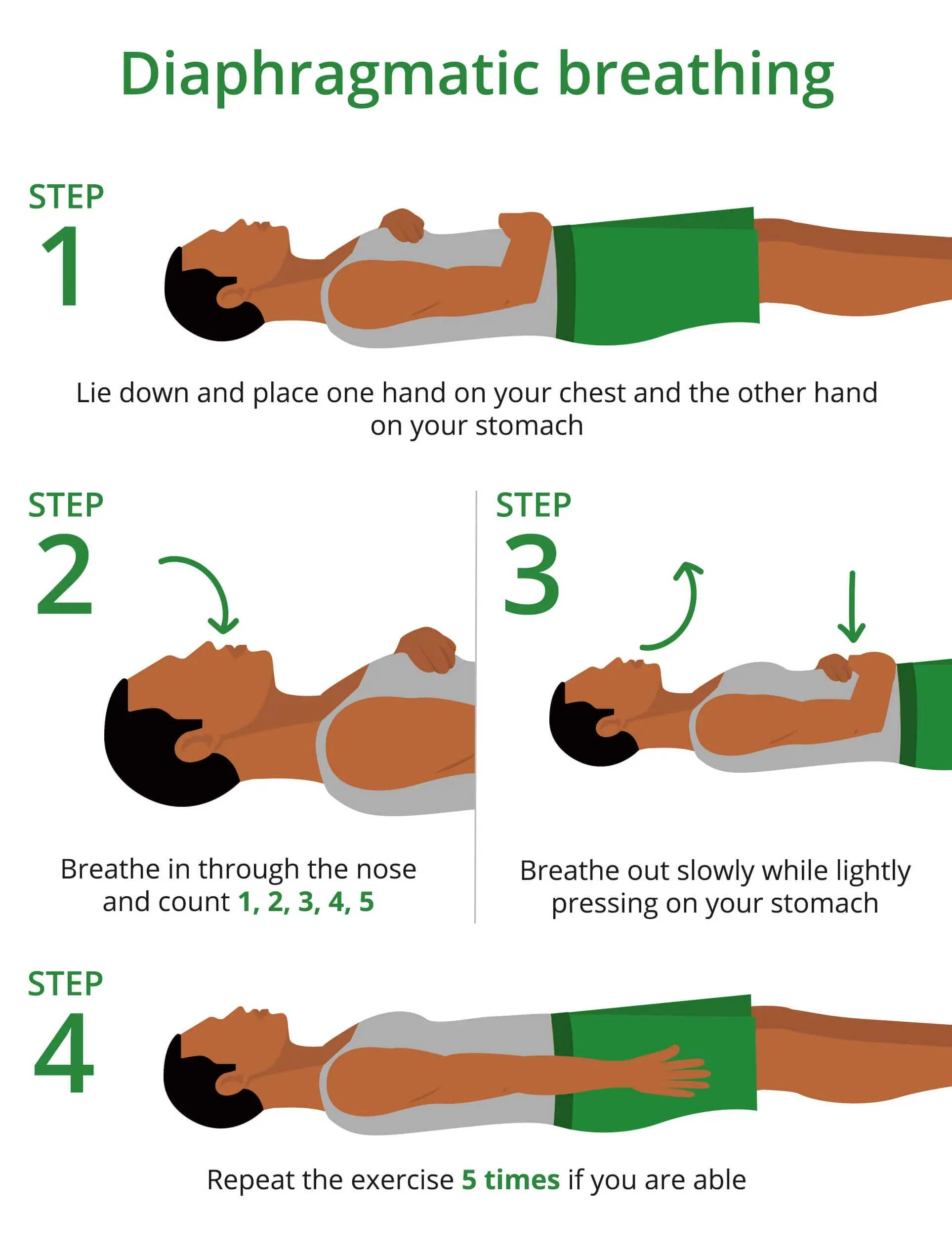 Diaphragmatic breathing

STEP
1

Lie down and place one hand on your chest and the other hand on your stomach

STEP
2

Breathe in through the nose and count 1, 2, 3, 4, 5

STEP
3

Breathe out slowly while lightly pressing on your stomach

STEP
4

Repeat the exercise 5 times if you are able